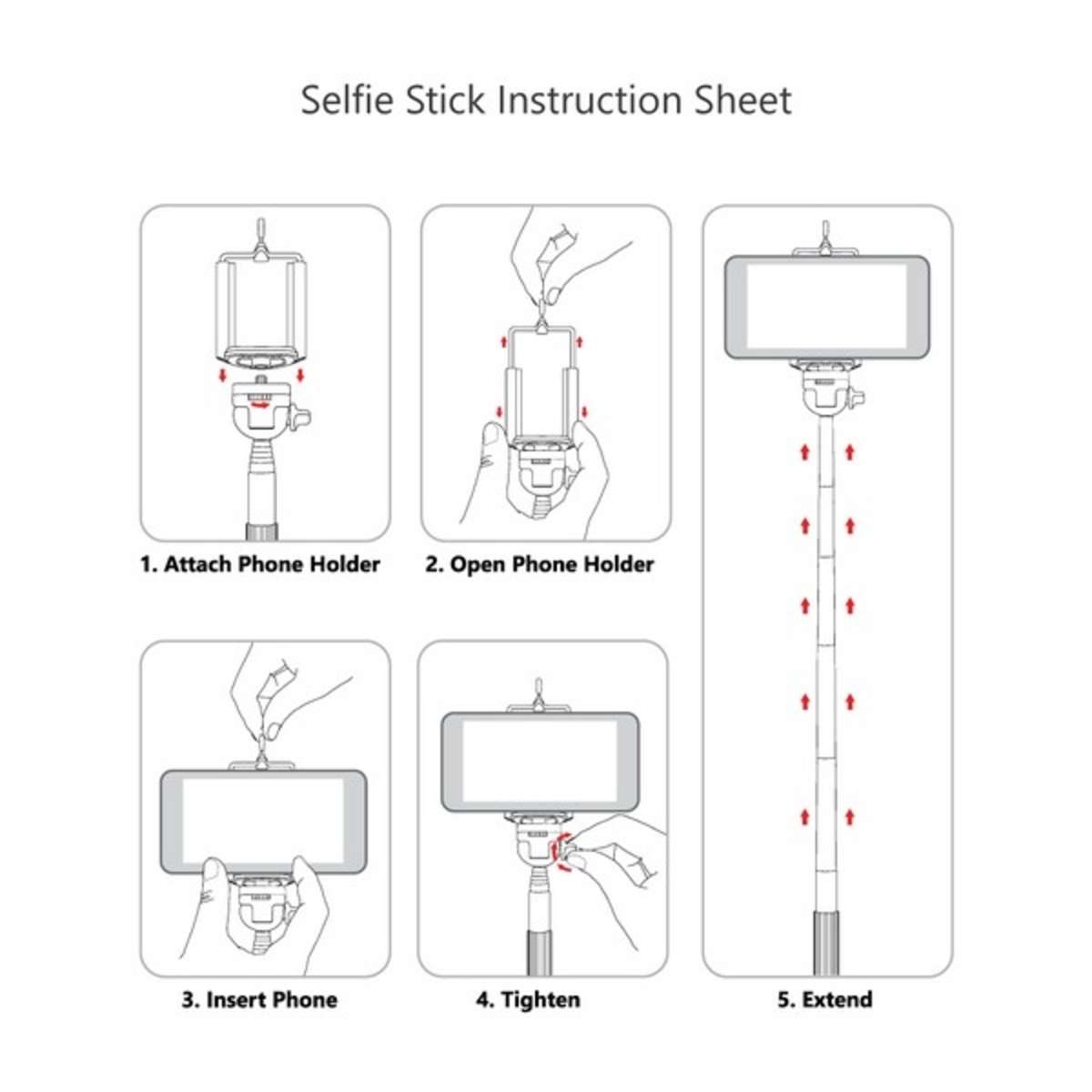 Selfie Stick Instruction Sheet

1. Attach Phone Holder

2. Open Phone Holder

3. Insert Phone

4. Tighten

5. Extend